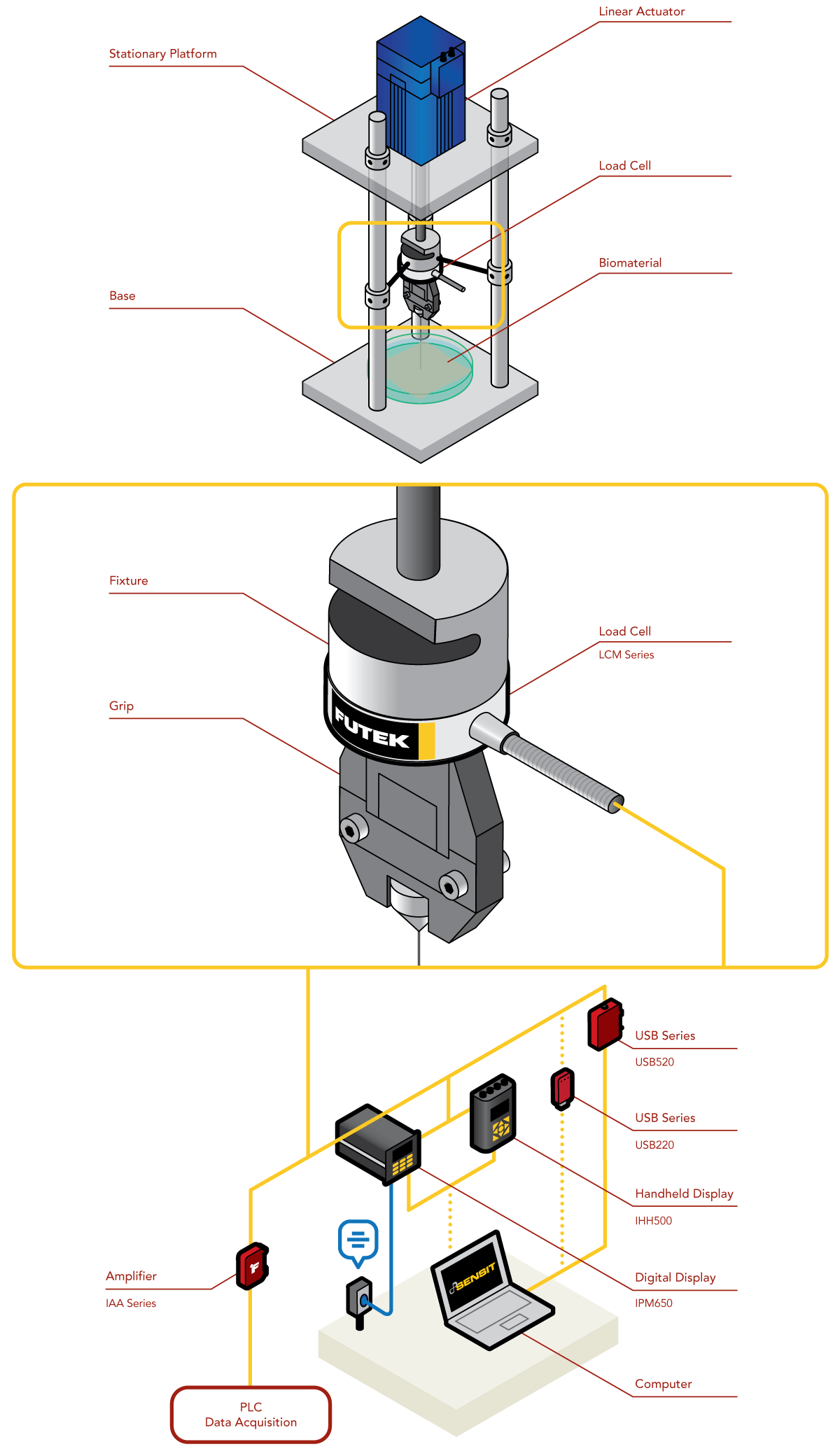 Linear Actuator

Stationary Platform

Load Cell

Biomaterial

Base

Fixture

Load Cell
LCM Series

Grip

FUTEK

USB Series
USB520

USB Series
USB220

Handheld Display
IHH500

Digital Display
IPM650

Amplifier
IAA Series

SENSIT

Computer

PLC
Data Acquisition