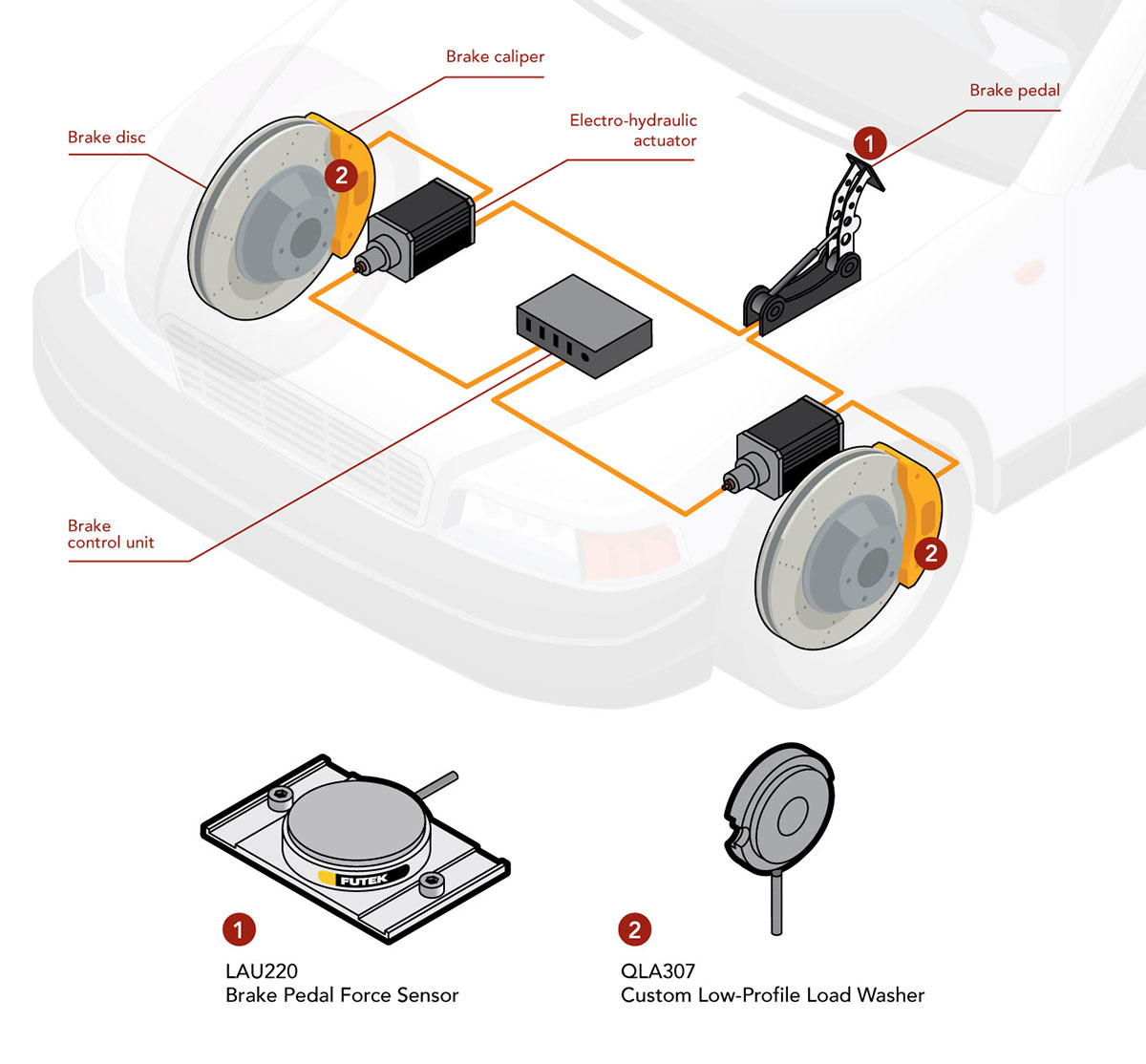 Brake caliper

Brake disc

Electro-hydraulic actuator

Brake pedal

1

2

Brake control unit

2

FUTEK

1

LAU220
Brake Pedal Force Sensor

2

QLA307
Custom Low-Profile Load Washer